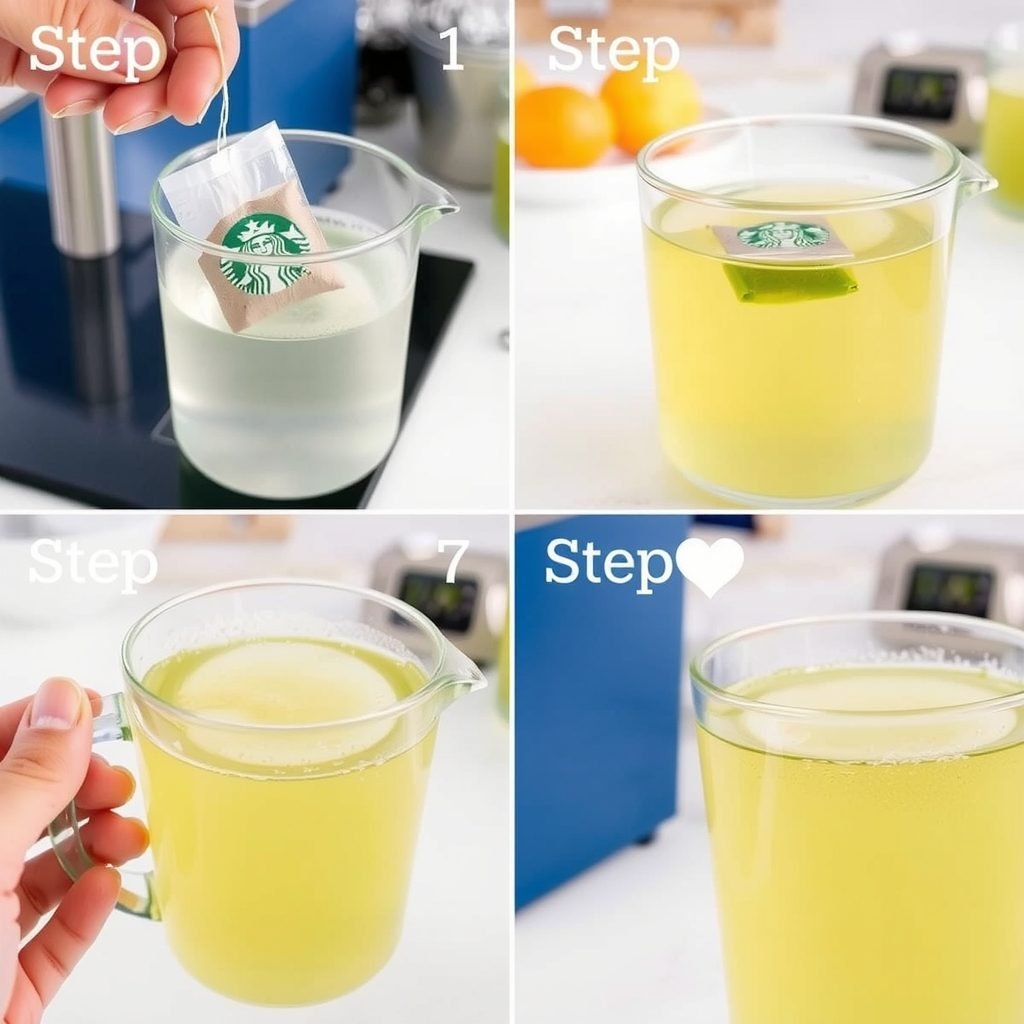 Step 1

Step

Step 7

Step