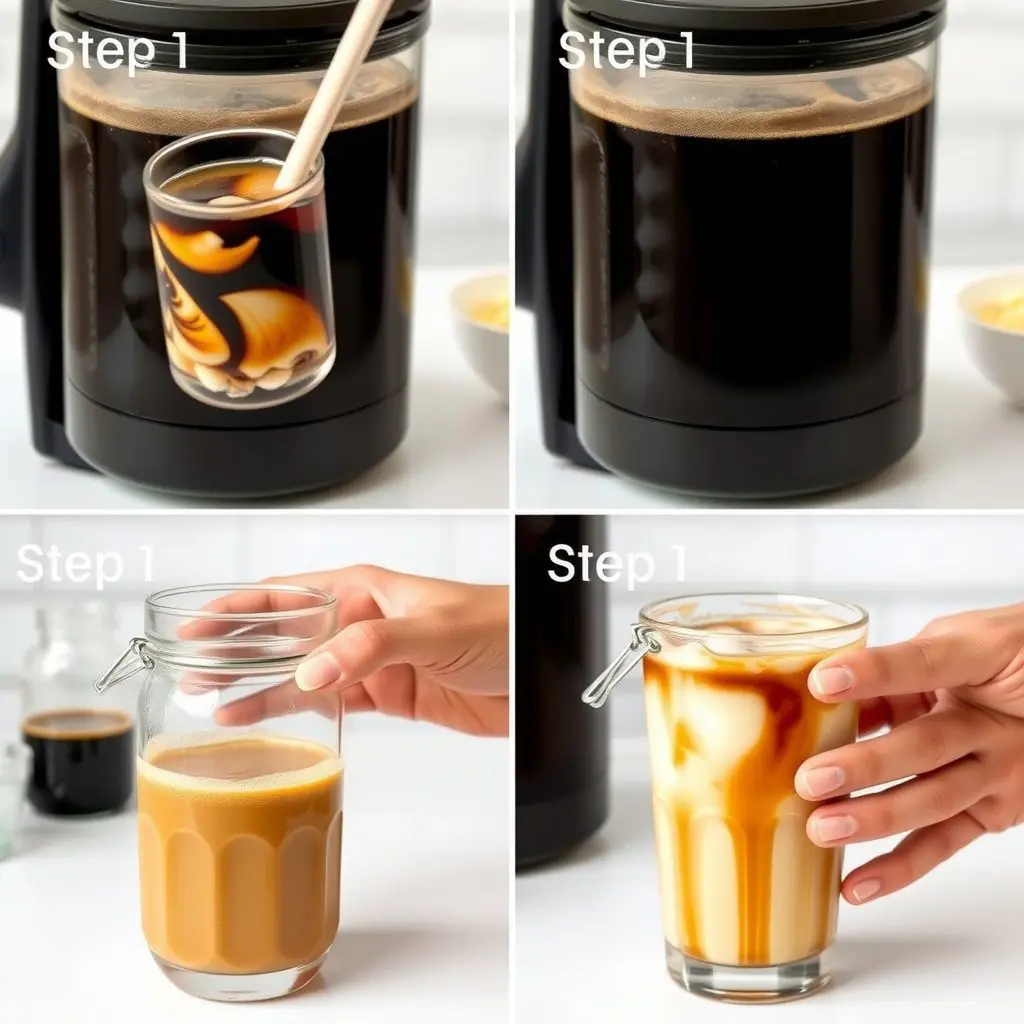 Step 1

Step 1

Step 1

Step 1