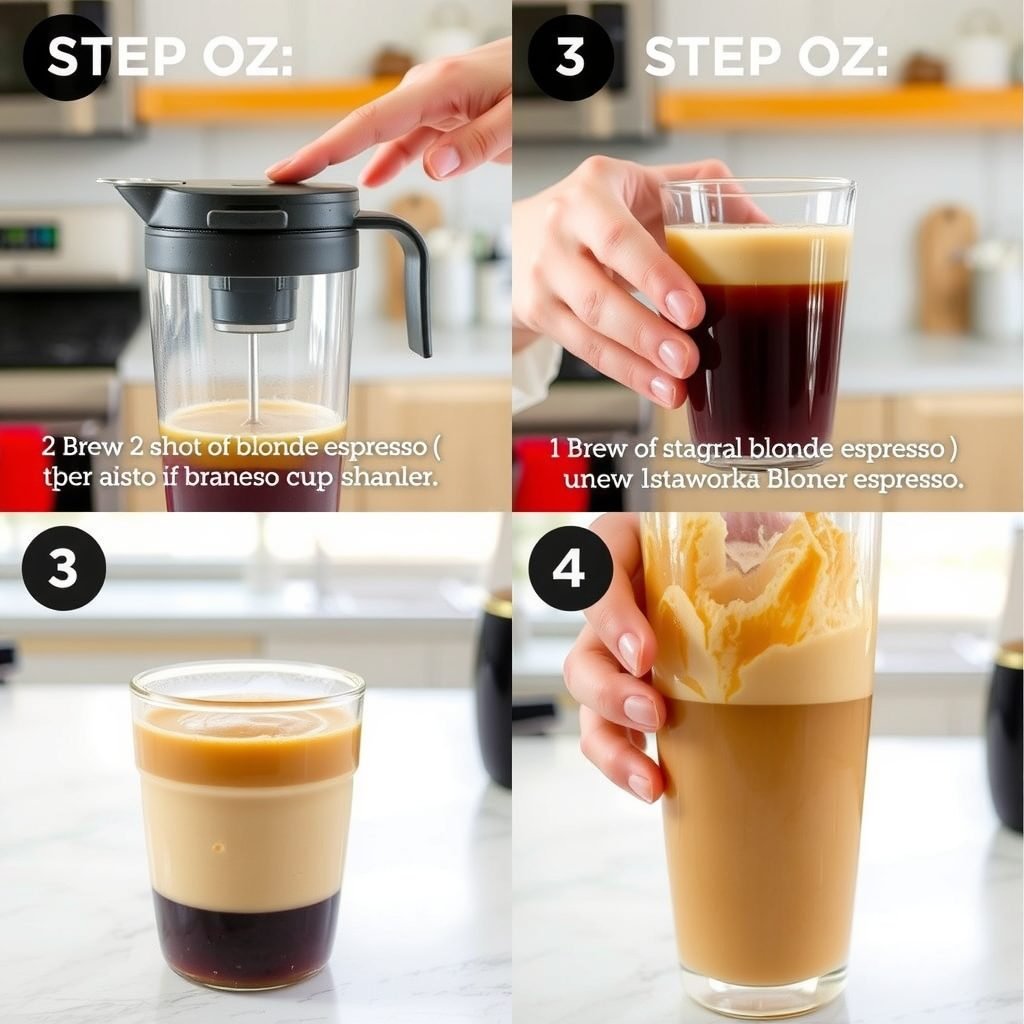 STEP OZ:

2 Brew 2 shot of blonde espresso ( tber aisto if braneso cup shanler.

3 STEP OZ:

1 Brew of stagral blonde espresso ) unew 1staworka Bloner espresso.

3

4