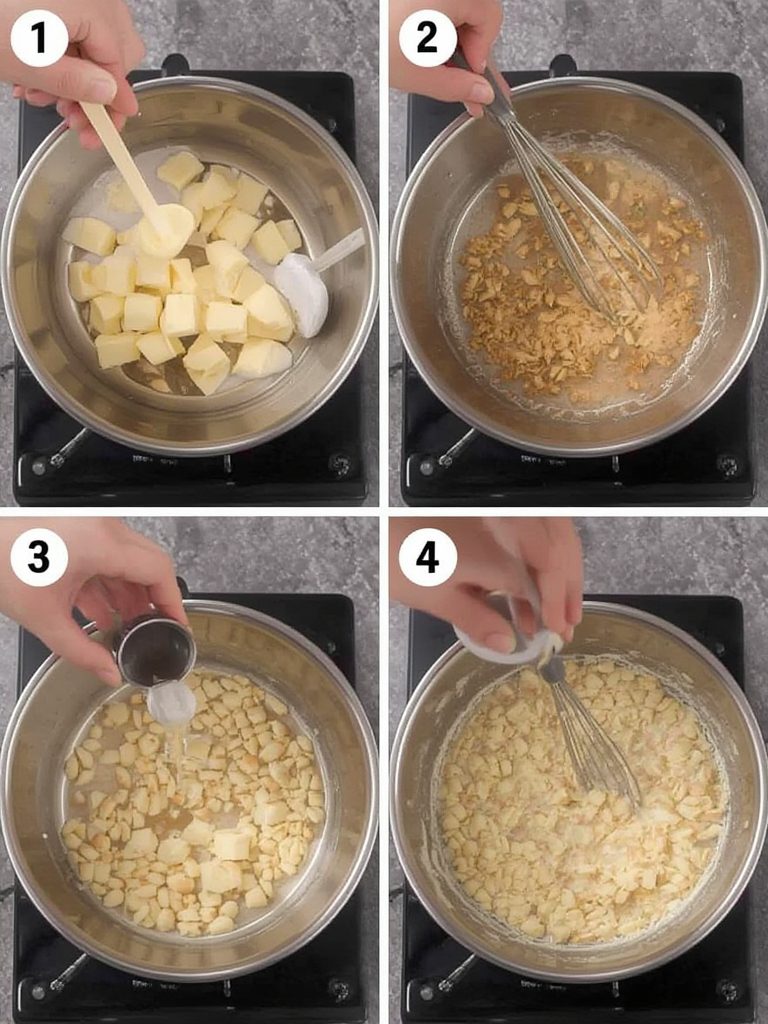 1

2

3

4