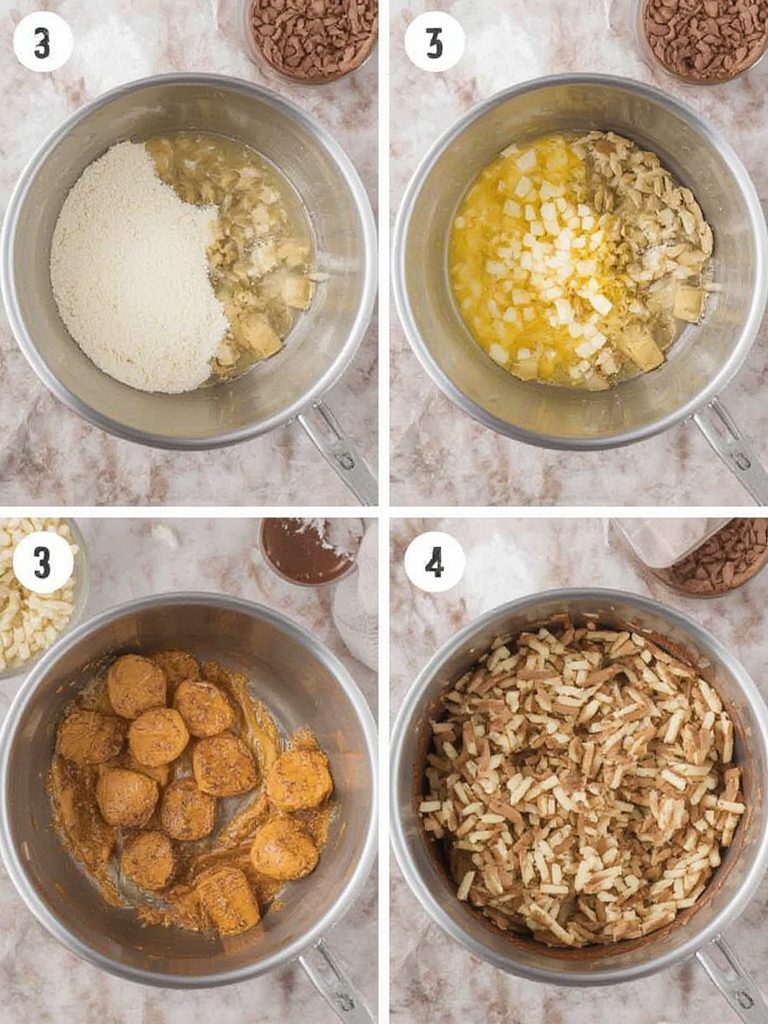 3

3

3

4