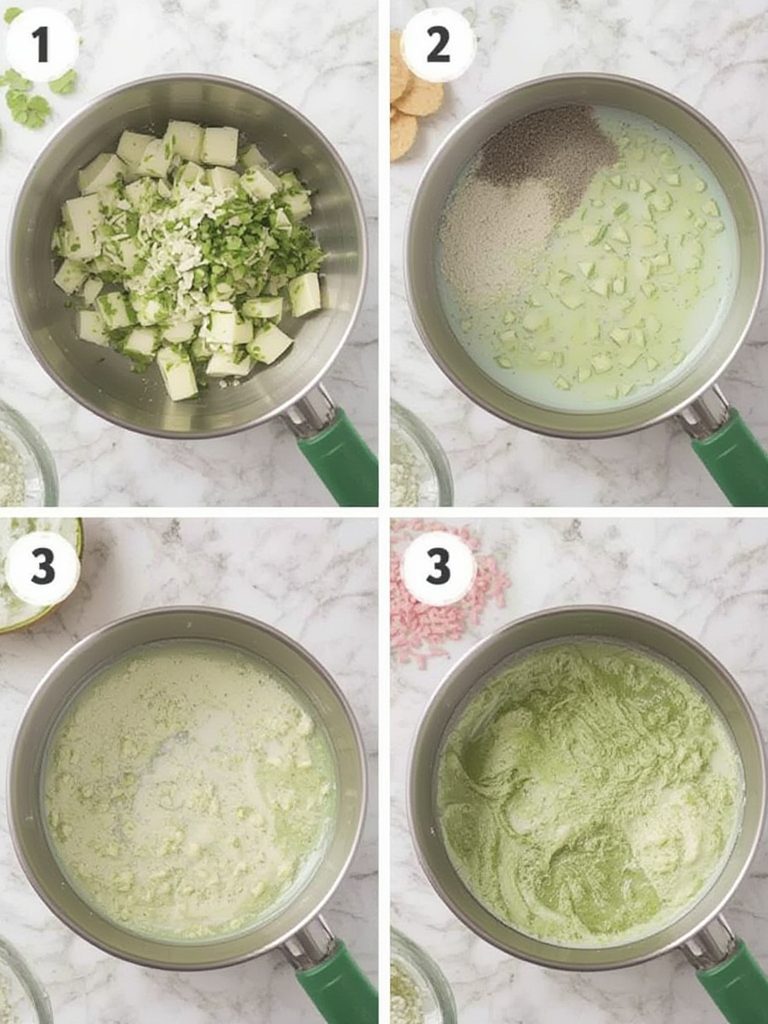 1

2

3

3