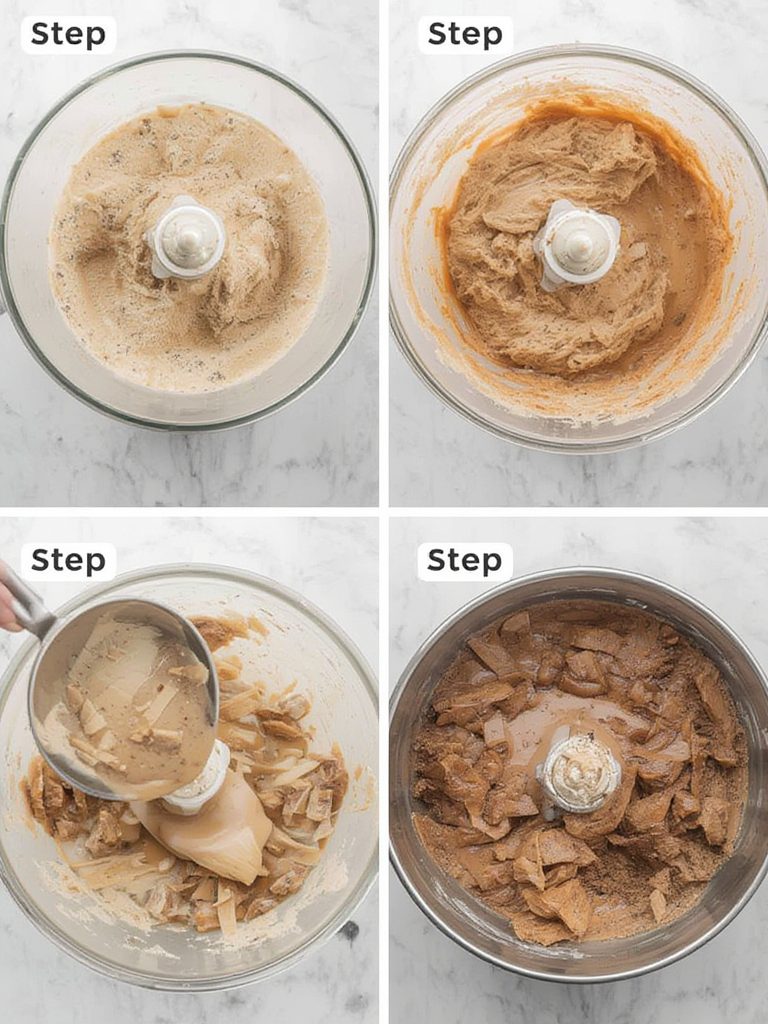 Step

Step

Step

Step