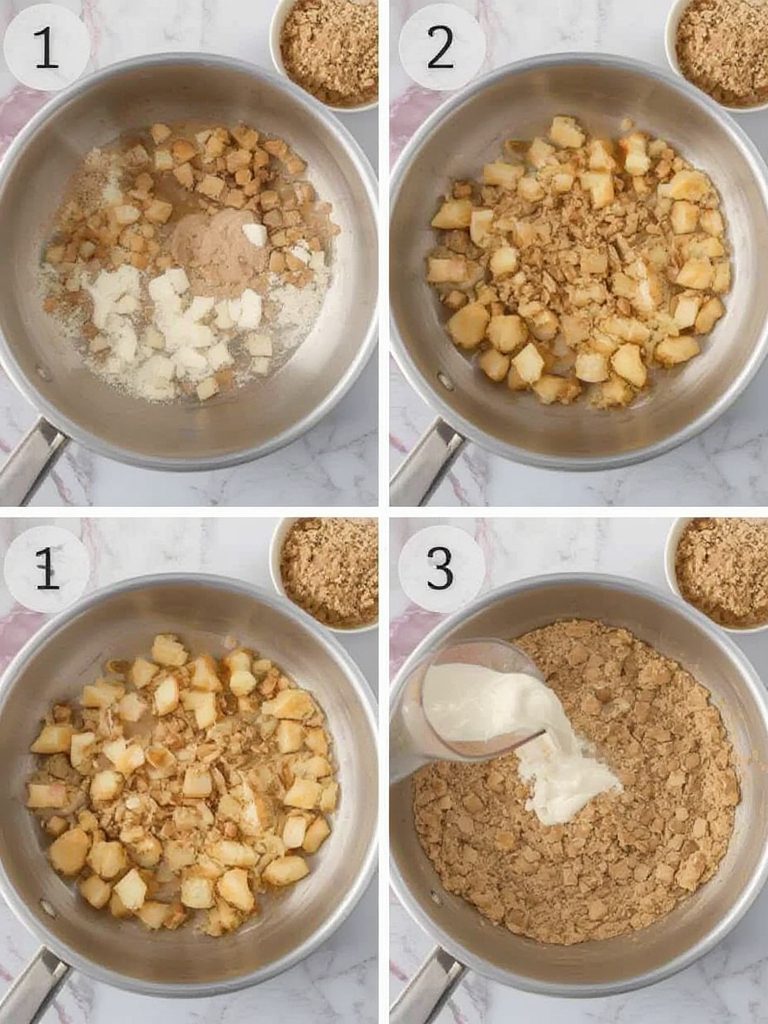 1

2

1

3